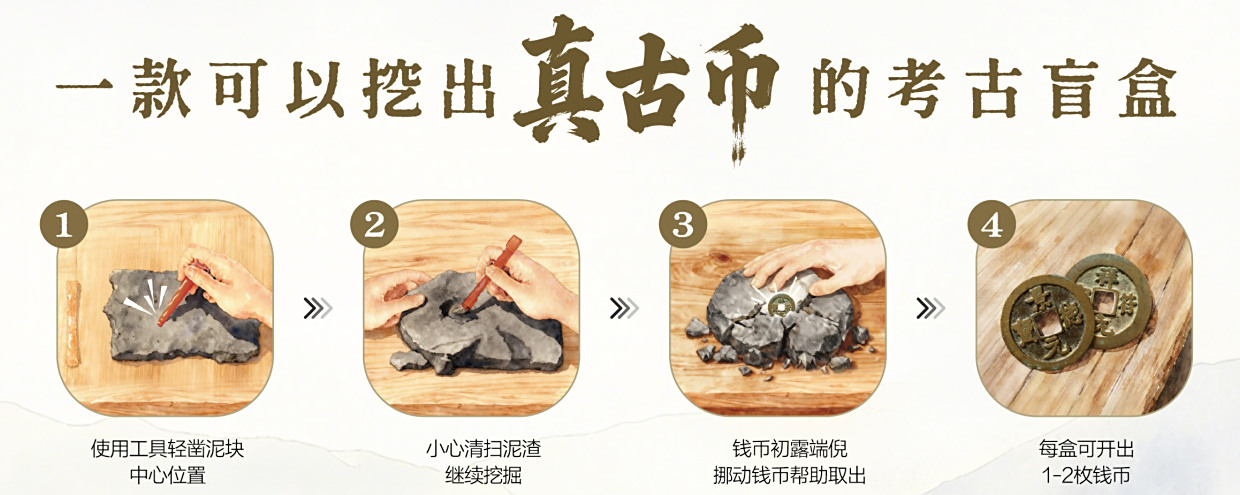 一款可以挖出真古币的考古盲盒

1
使用工具轻凿泥块
中心位置

2
小心清扫泥渣
继续挖掘

3
钱币初露端倪
挪动钱币帮助取出

4
每盒可开出
1-2枚钱币